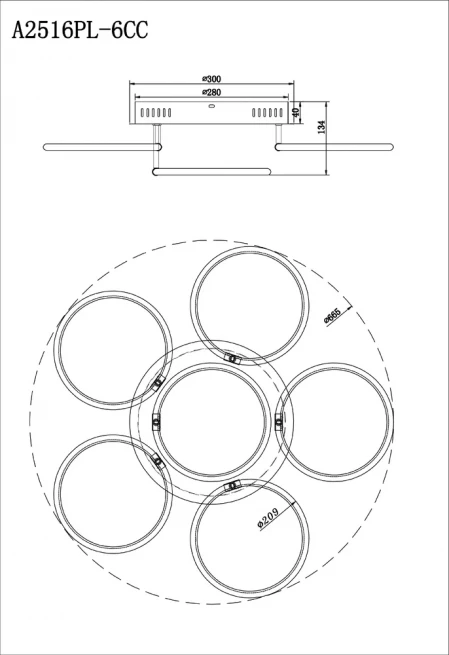 A2516PL-6CC

ø300
ø280
40
134

ø665
ø209