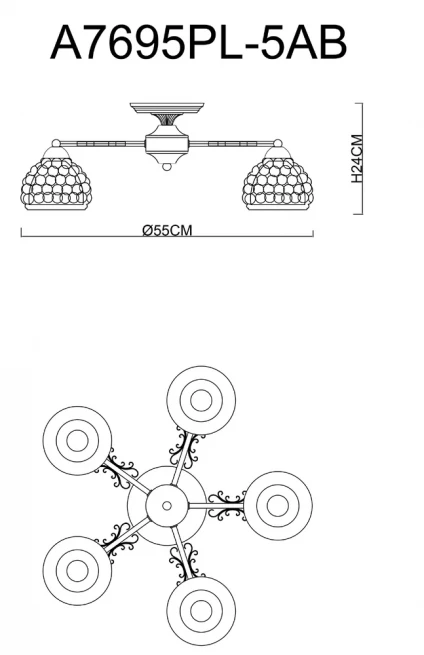 A7695PL-5AB

H24CM

Ø55CM