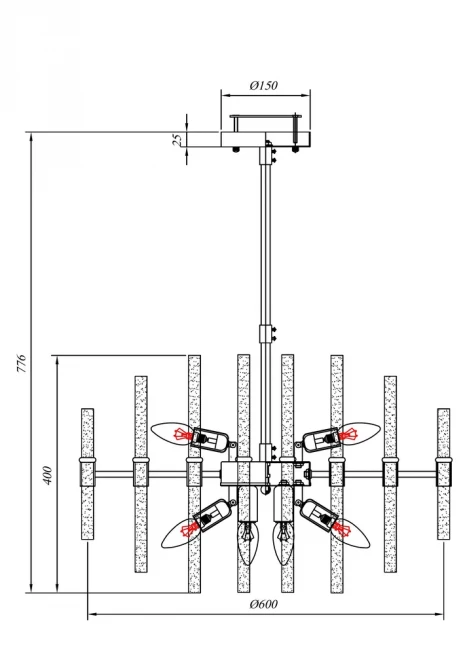 Ø150

25

776

400

Ø600