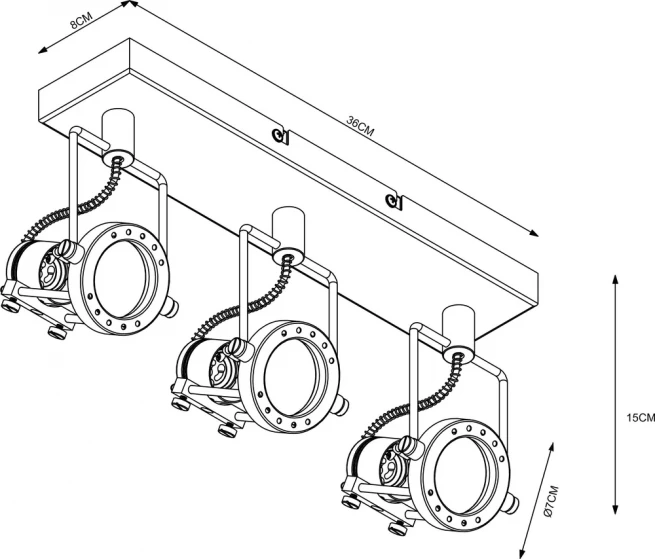 8CM
36CM
15CM
Ø7CM