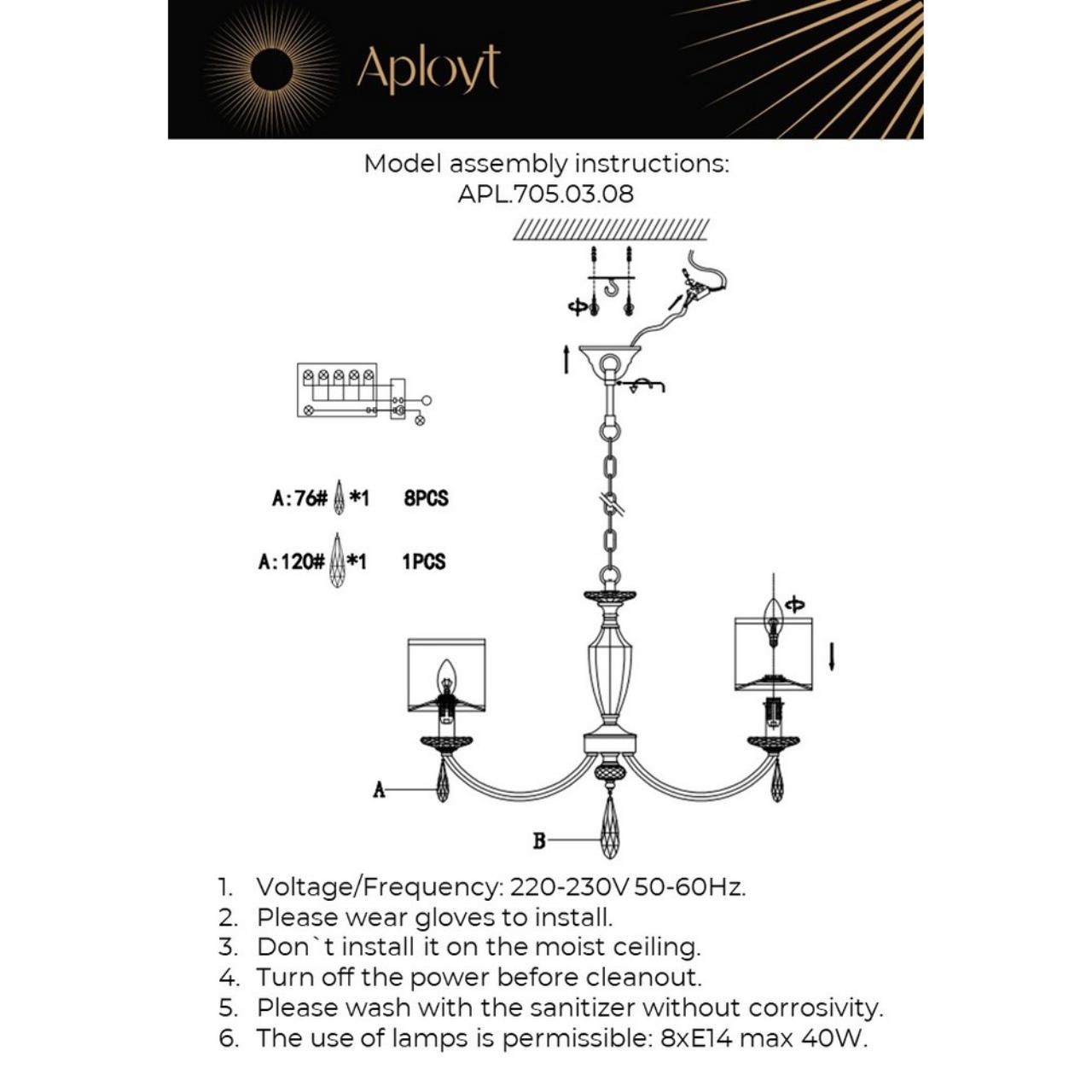 Aployt

Model assembly instructions:
APL.705.03.08

A:76# *1 8PCS

A:120# *1 1PCS

A

B

1. Voltage/Frequency: 220-230V 50-60Hz.
2. Please wear gloves to install.
3. Don`t install it on the moist ceiling.
4. Turn off the power before cleanout.
5. Please wash with the sanitizer without corrosivity.
6. The use of lamps is permissible: 8xE14 max 40W.