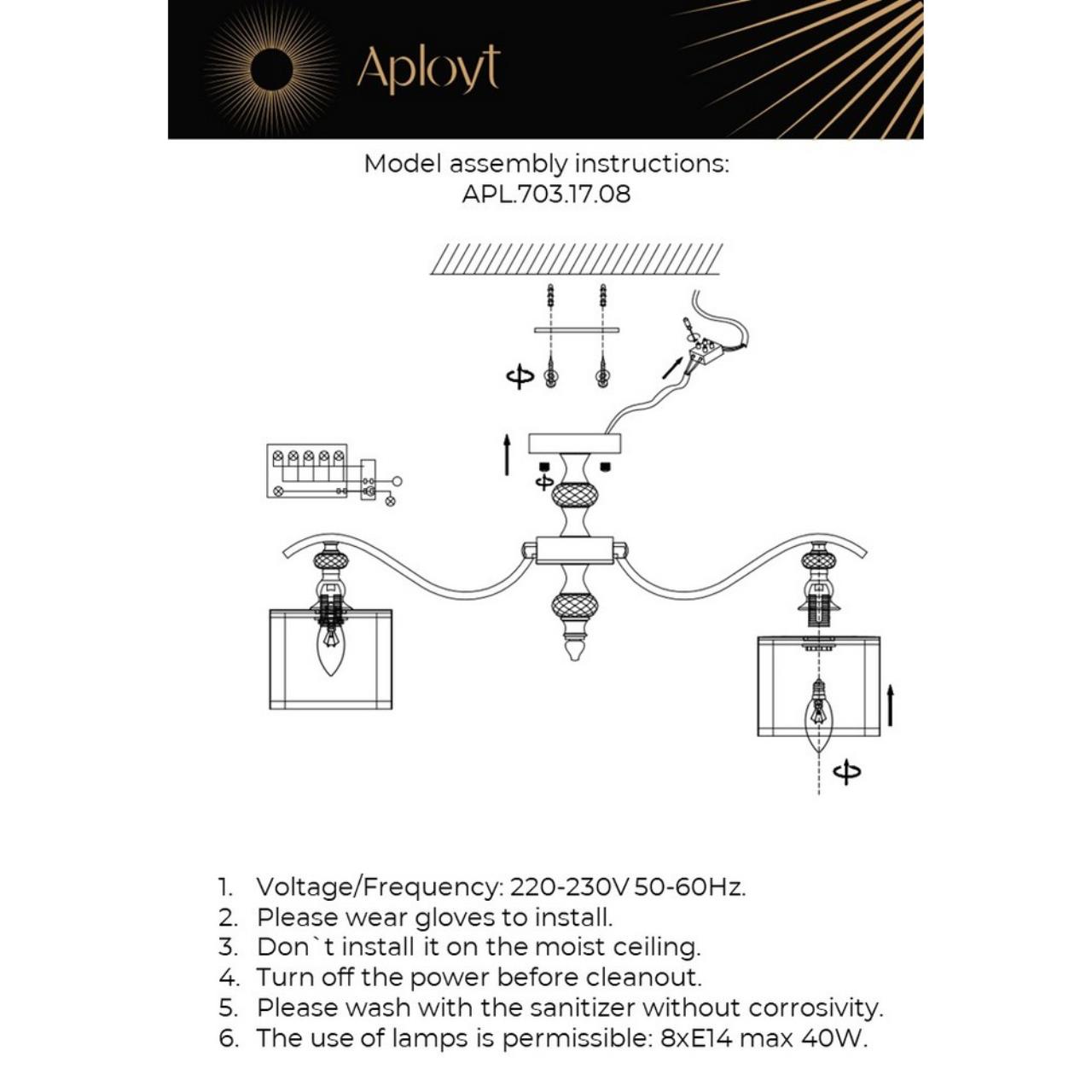 Aployt

Model assembly instructions:
APL.703.17.08

1. Voltage/Frequency: 220-230V 50-60Hz.
2. Please wear gloves to install.
3. Don`t install it on the moist ceiling.
4. Turn off the power before cleanout.
5. Please wash with the sanitizer without corrosivity.
6. The use of lamps is permissible: 8xE14 max 40W.