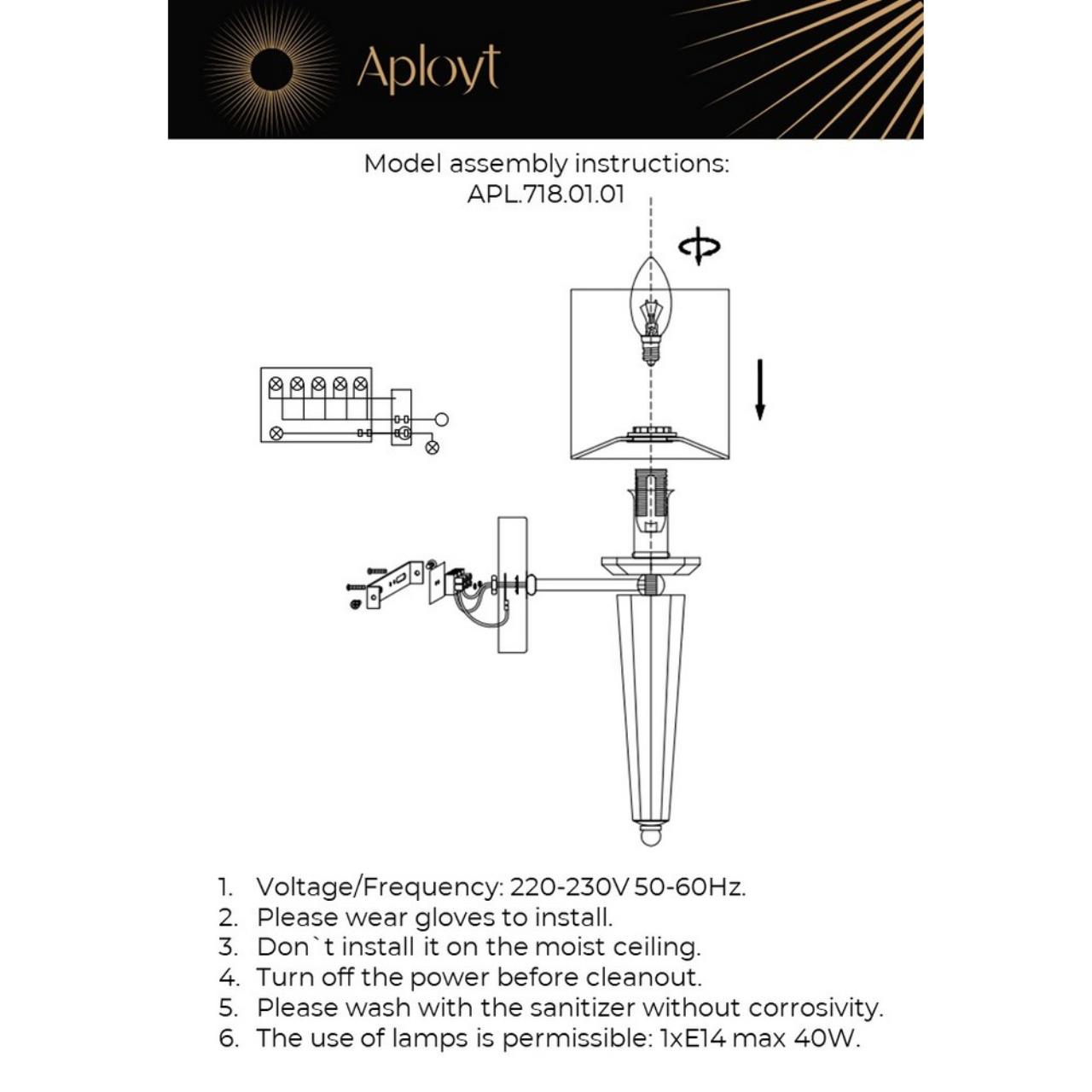 Aployt

Model assembly instructions:
APL.718.01.01

1. Voltage/Frequency: 220-230V 50-60Hz.
2. Please wear gloves to install.
3. Don`t install it on the moist ceiling.
4. Turn off the power before cleanout.
5. Please wash with the sanitizer without corrosivity.
6. The use of lamps is permissible: 1xE14 max 40W.