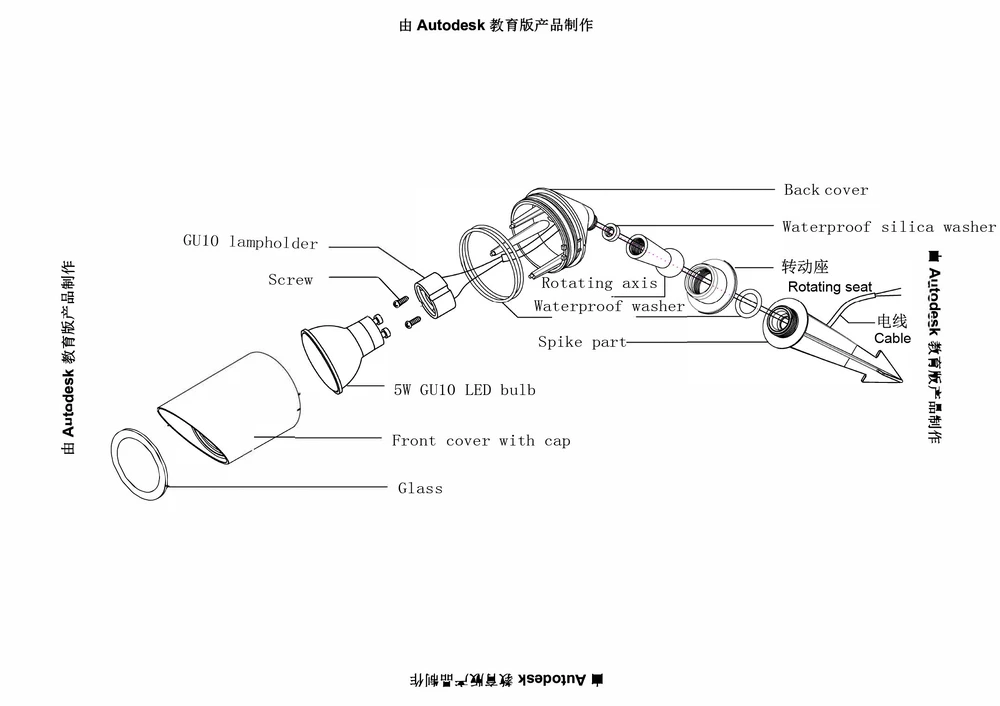 由 Autodesk 教育版产品制作

由 Autodesk 教育版产品制作

Back cover

Waterproof silica washer

GU10 lampholder

Screw

Rotating axis

Waterproof washer

转动座

Rotating seat

电线

Cable

Spike part

5W GU10 LED bulb

Front cover with cap

Glass

由 Autodesk 教育版产品制作

由 Autodesk 教育版产品制作