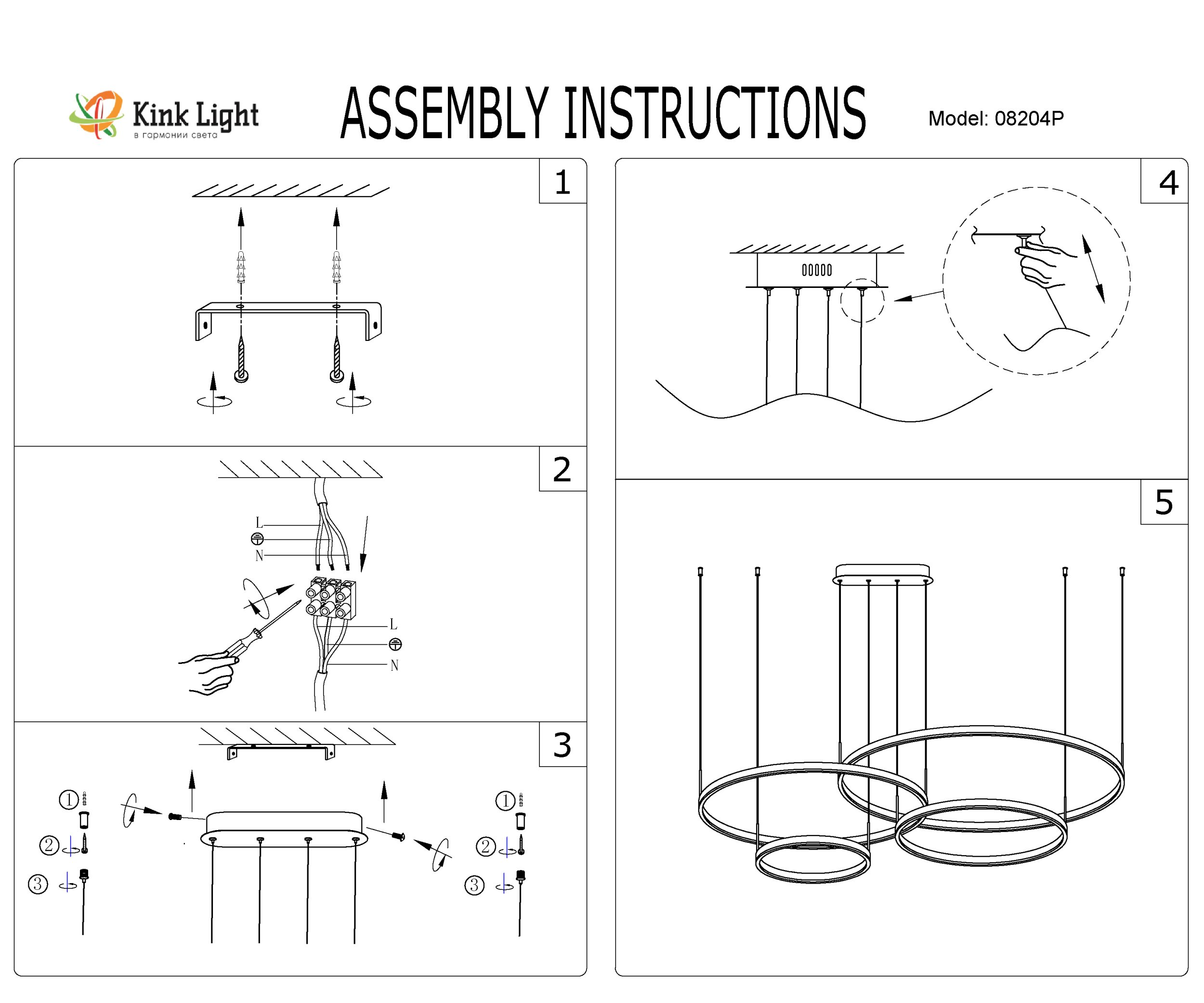 Kink Light
в гармонии света

ASSEMBLY INSTRUCTIONS

Model: 08204P

1

2

L
N
L
N

3

①
②
③
①
②
③

4

5