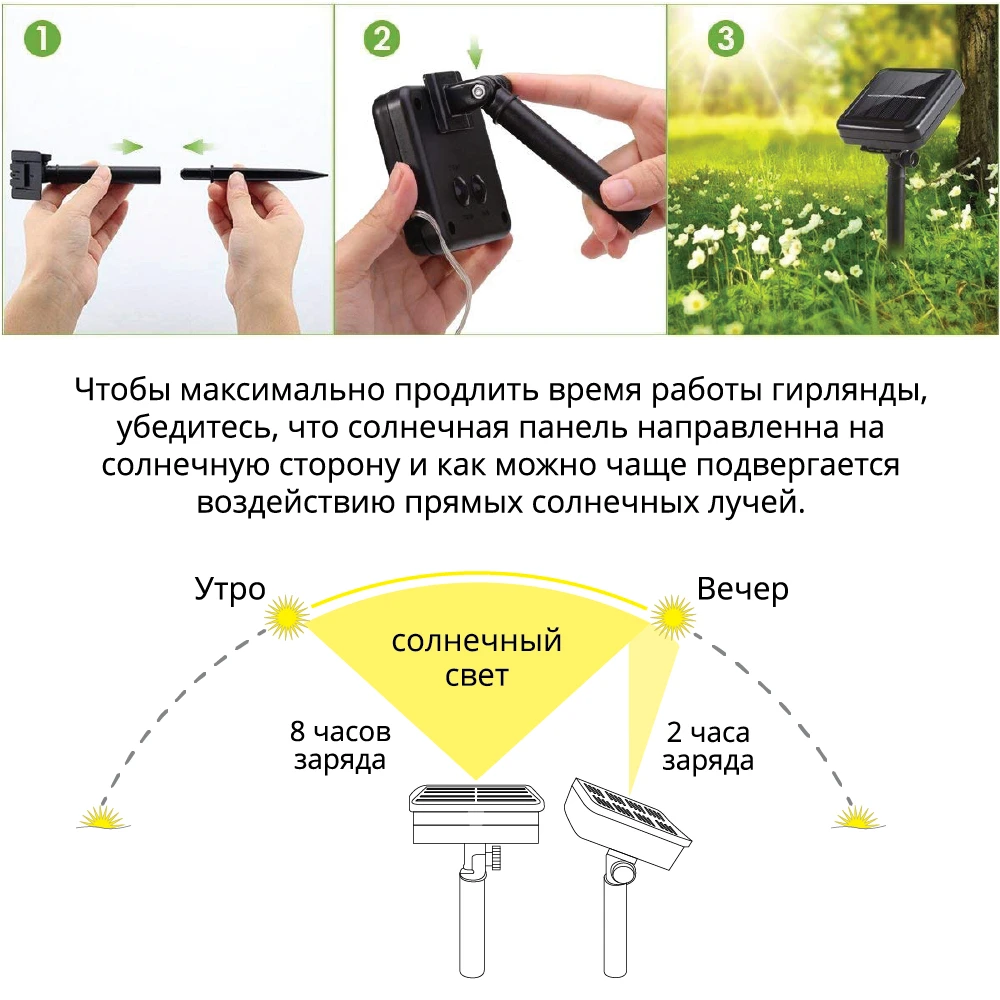 1

2

3

Чтобы максимально продлить время работы гирлянды, убедитесь, что солнечная панель направленна на солнечную сторону и как можно чаще подвергается воздействию прямых солнечных лучей.

Утро

Вечер

солнечный свет

8 часов заряда

2 часа заряда