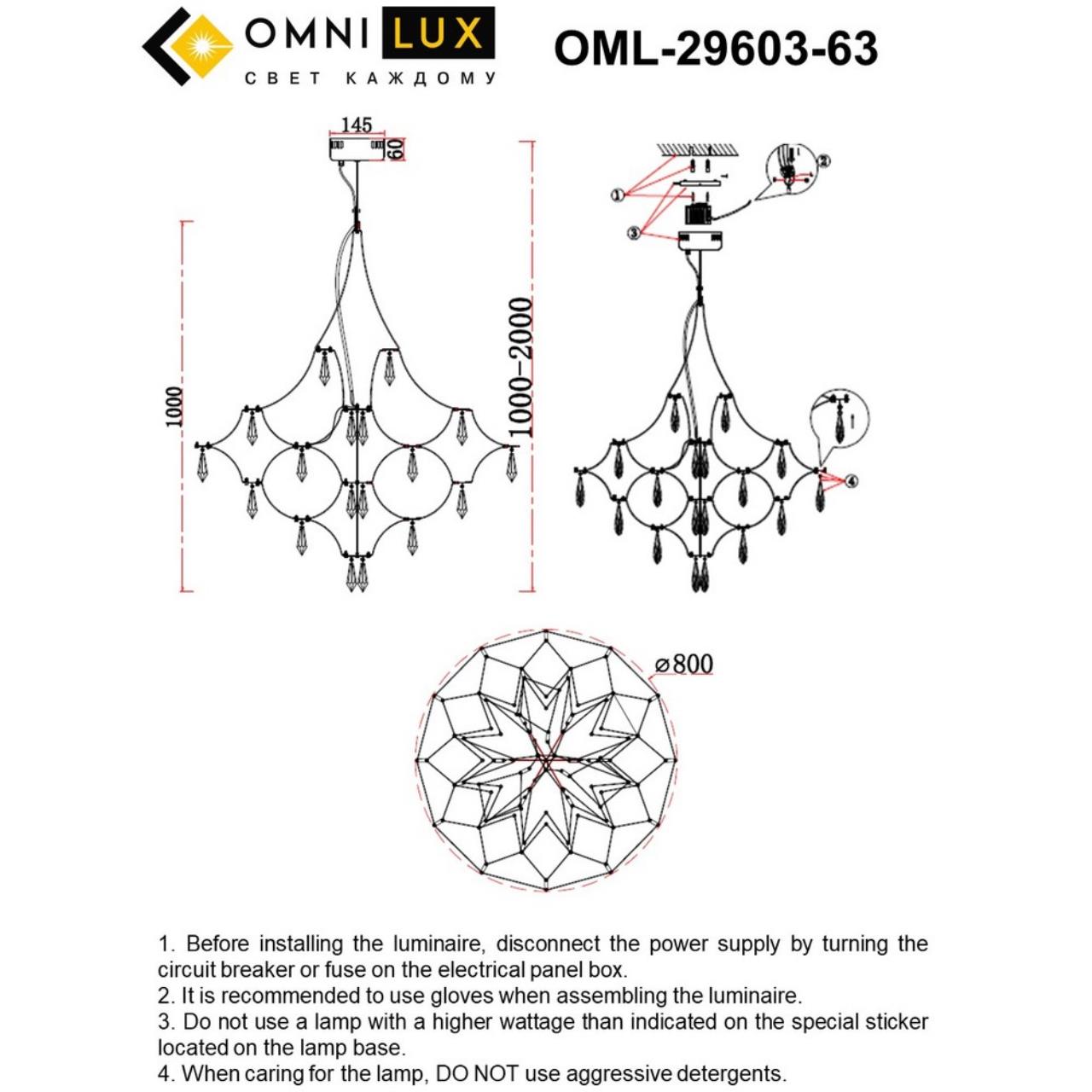 OMNI LUX
СВЕТ КАЖДОМУ
OML-29603-63

145
60
1000
1000–2000
①
②
③
④
⌀800

1. Before installing the luminaire, disconnect the power supply by turning the circuit breaker or fuse on the electrical panel box.
2. It is recommended to use gloves when assembling the luminaire.
3. Do not use a lamp with a higher wattage than indicated on the special sticker located on the lamp base.
4. When caring for the lamp, DO NOT use aggressive detergents.