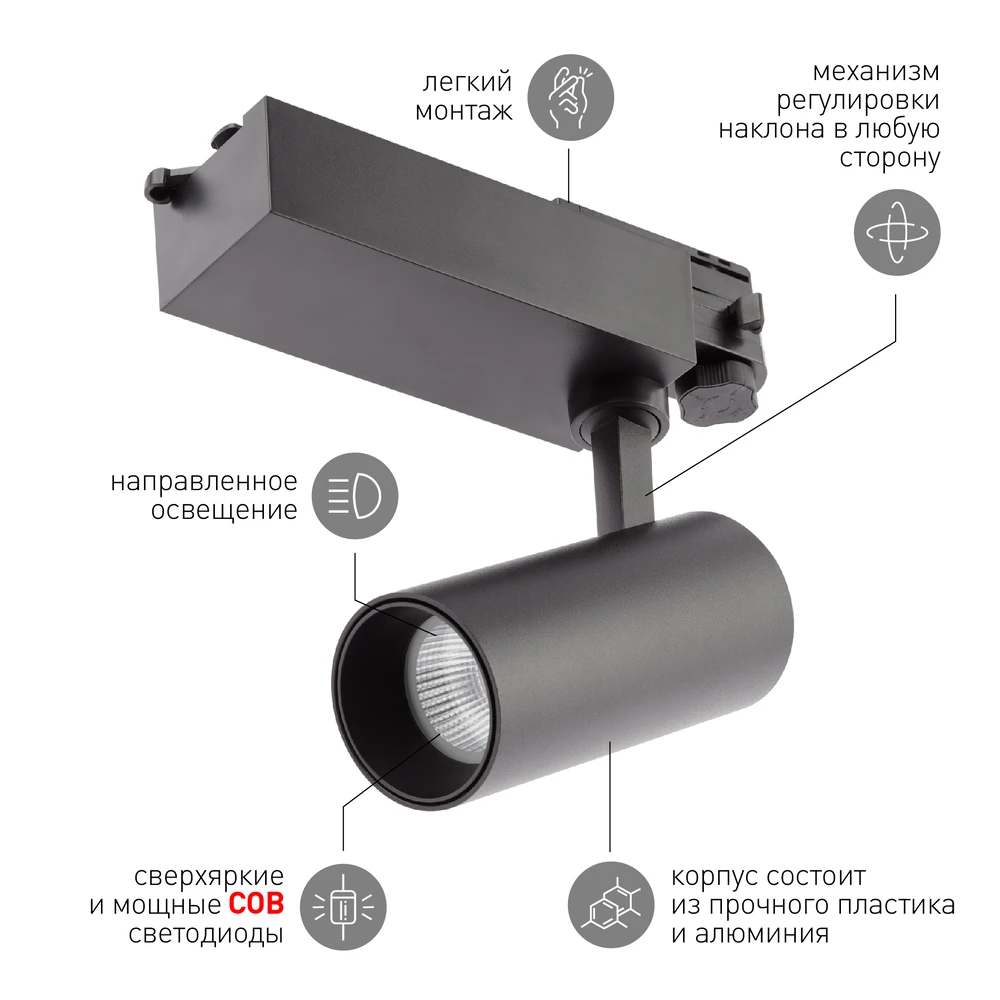 легкий монтаж

механизм регулировки наклона в любую сторону

направленное освещение

сверхяркие и мощные COB светодиоды

корпус состоит из прочного пластика и алюминия