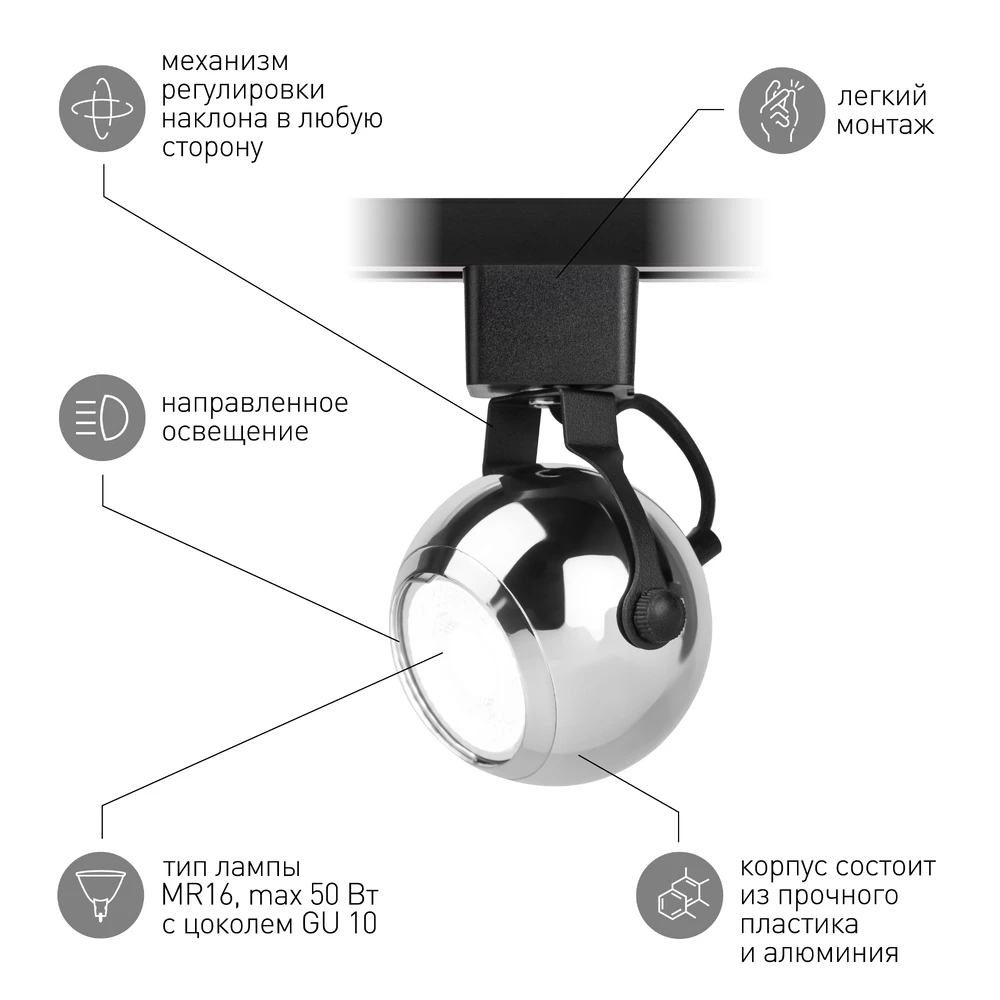 механизм регулировки наклона в любую сторону

легкий монтаж

направленное освещение

тип лампы MR16, max 50 Вт с цоколем GU 10

корпус состоит из прочного пластика и алюминия