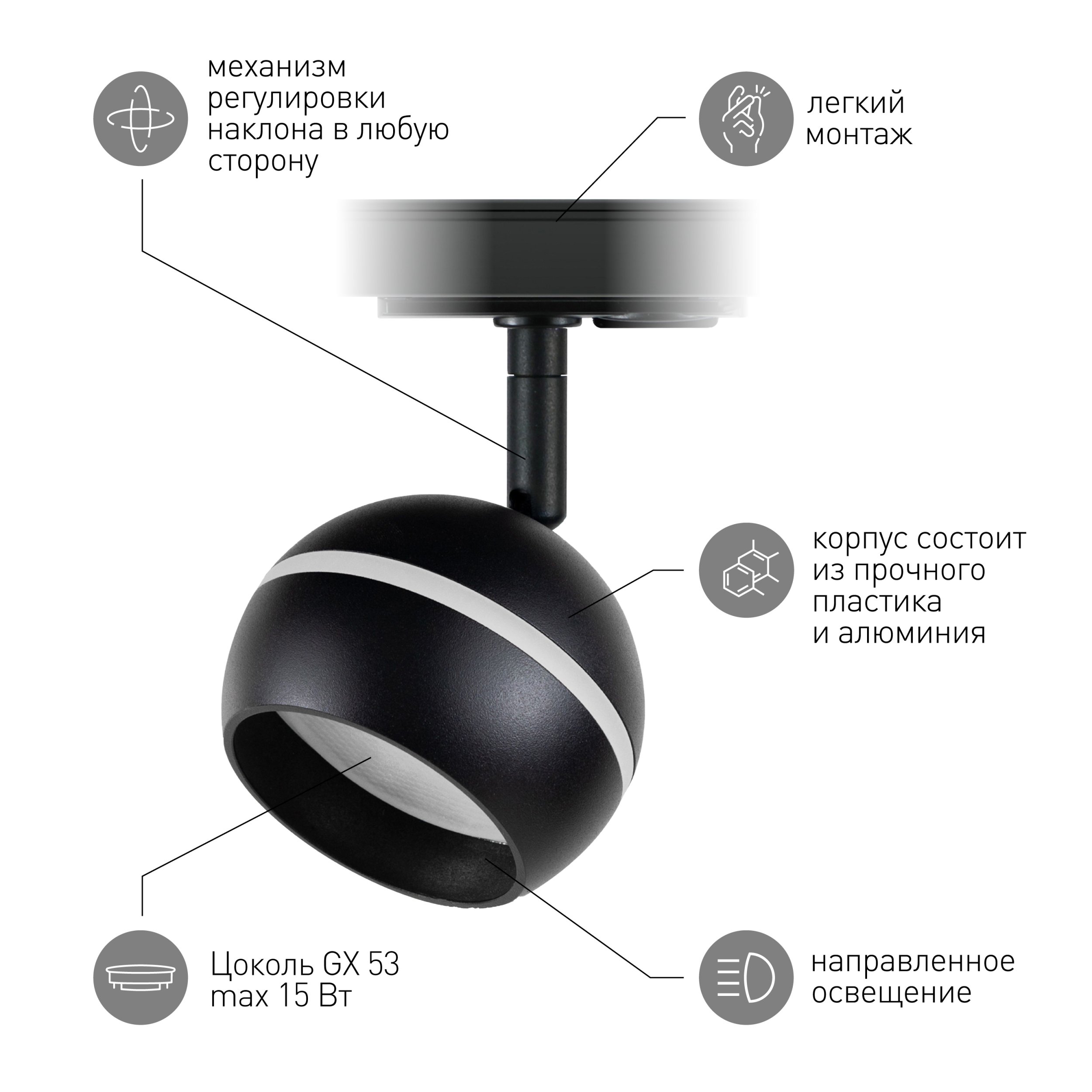 механизм регулировки наклона в любую сторону

легкий монтаж

корпус состоит из прочного пластика и алюминия

Цоколь GX 53 max 15 Вт

направленное освещение