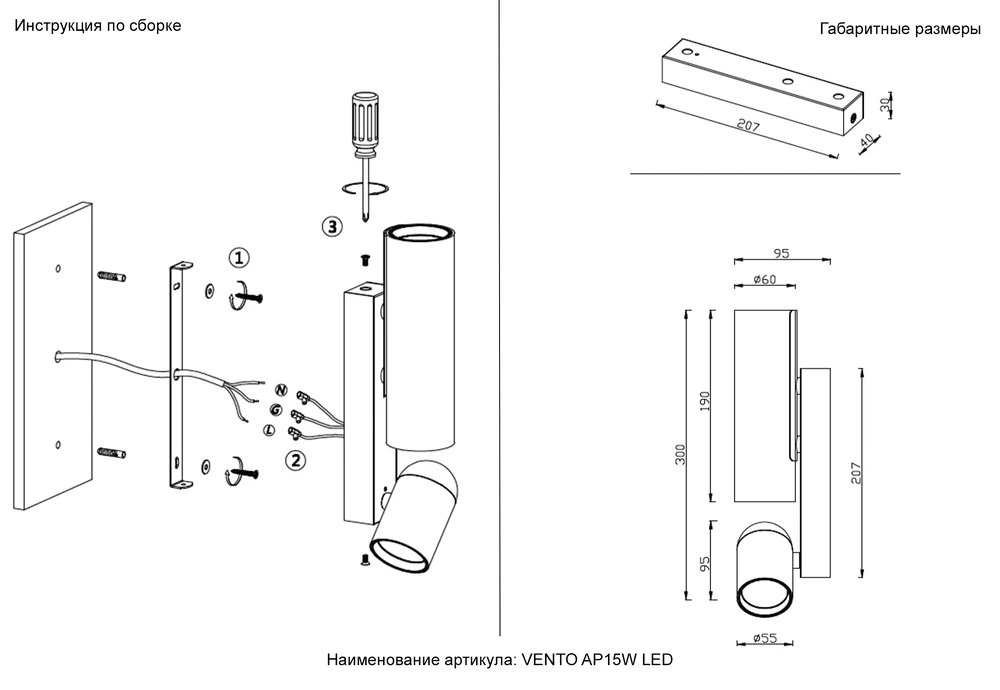 Инструкция по сборке

3

1

N

G

L

2

Габаритные размеры

207

30

40

95

ø60

300

190

207

95

ø55

Наименование артикула: VENTO AP15W LED