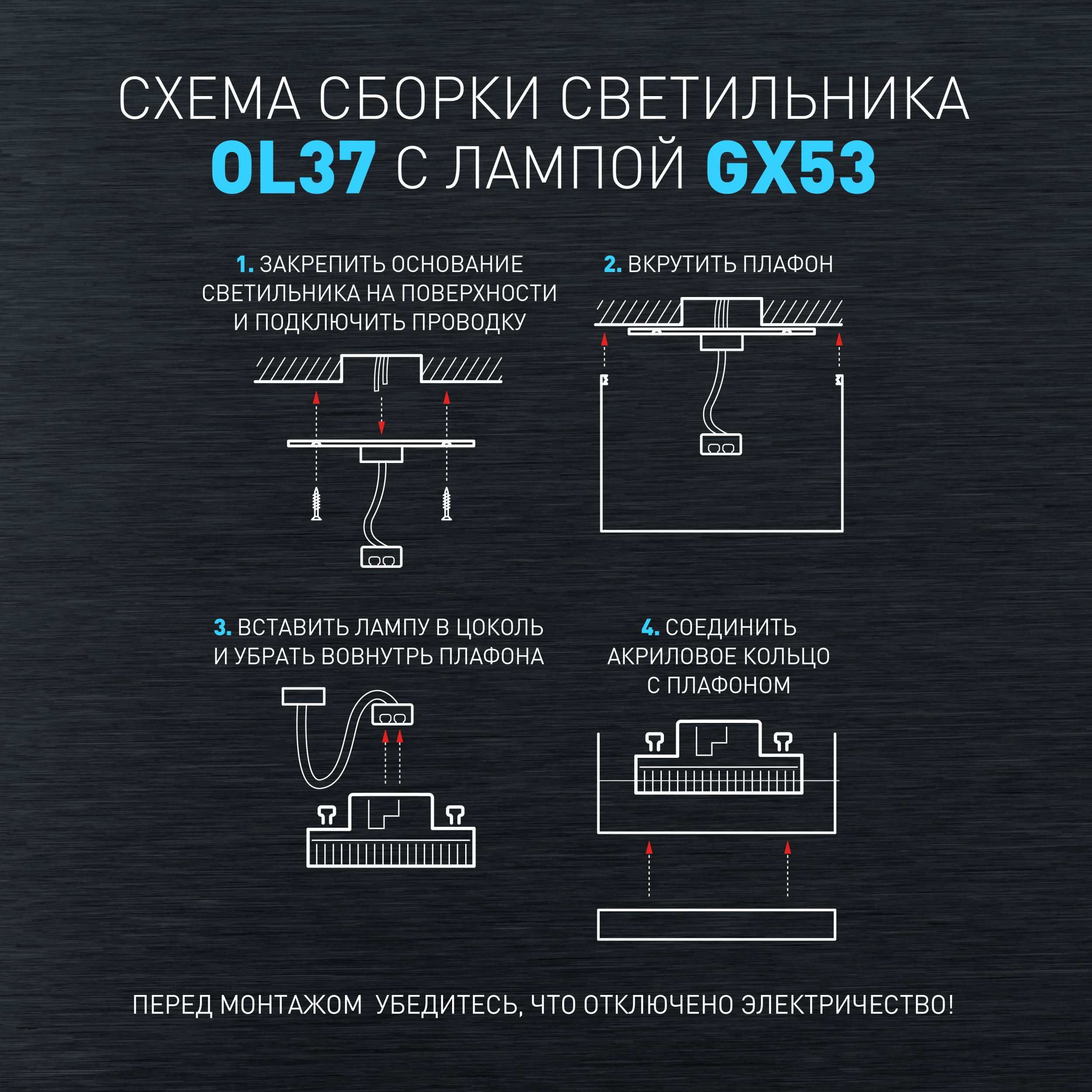 СХЕМА СБОРКИ СВЕТИЛЬНИКА
OL37 С ЛАМПОЙ GX53

1. ЗАКРЕПИТЬ ОСНОВАНИЕ СВЕТИЛЬНИКА НА ПОВЕРХНОСТИ И ПОДКЛЮЧИТЬ ПРОВОДКУ

2. ВКРУТИТЬ ПЛАФОН

3. ВСТАВИТЬ ЛАМПУ В ЦОКОЛЬ И УБРАТЬ ВОВНУТРЬ ПЛАФОНА

4. СОЕДИНИТЬ АКРИЛОВОЕ КОЛЬЦО С ПЛАФОНОМ

ПЕРЕД МОНТАЖОМ УБЕДИТЕСЬ, ЧТО ОТКЛЮЧЕНО ЭЛЕКТРИЧЕСТВО!