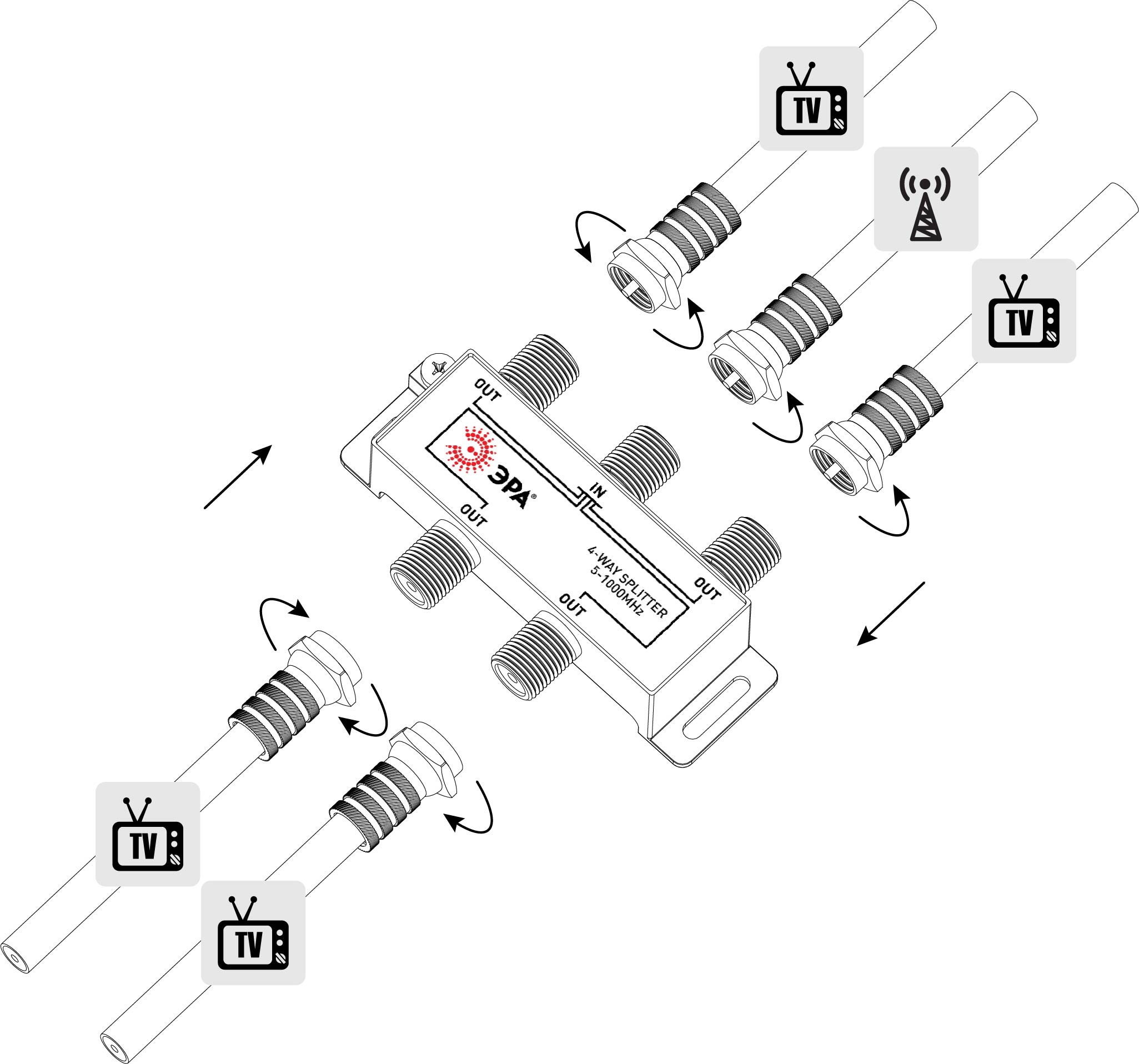 TV

TV

OUT

ЭРА®

IN

OUT

4-WAY SPLITTER
5-1000MHz

OUT

OUT

TV

TV