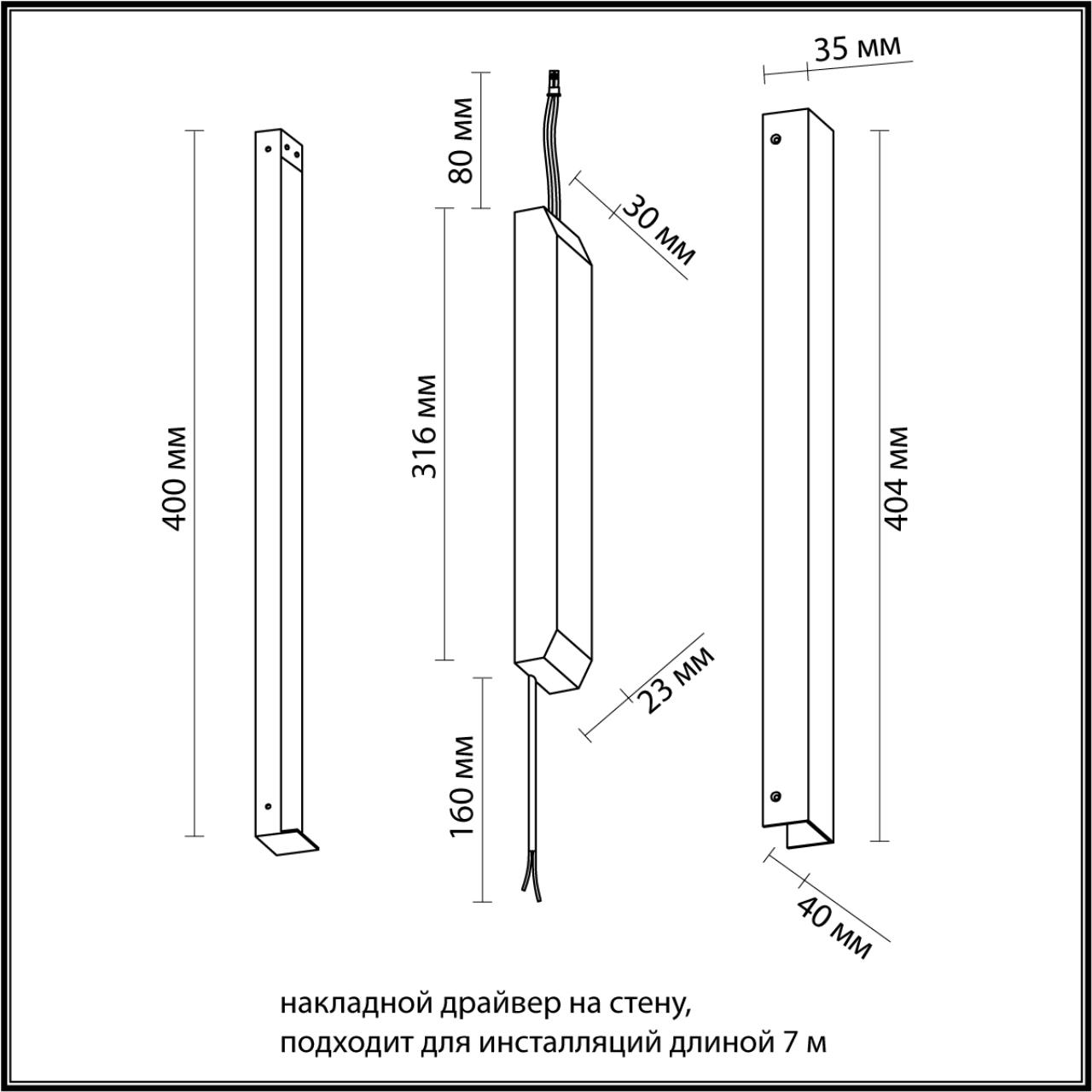 400 мм

80 мм

30 мм

316 мм

23 мм

160 мм

35 мм

404 мм

40 мм

накладной драйвер на стену,
подходит для инсталляций длиной 7 м