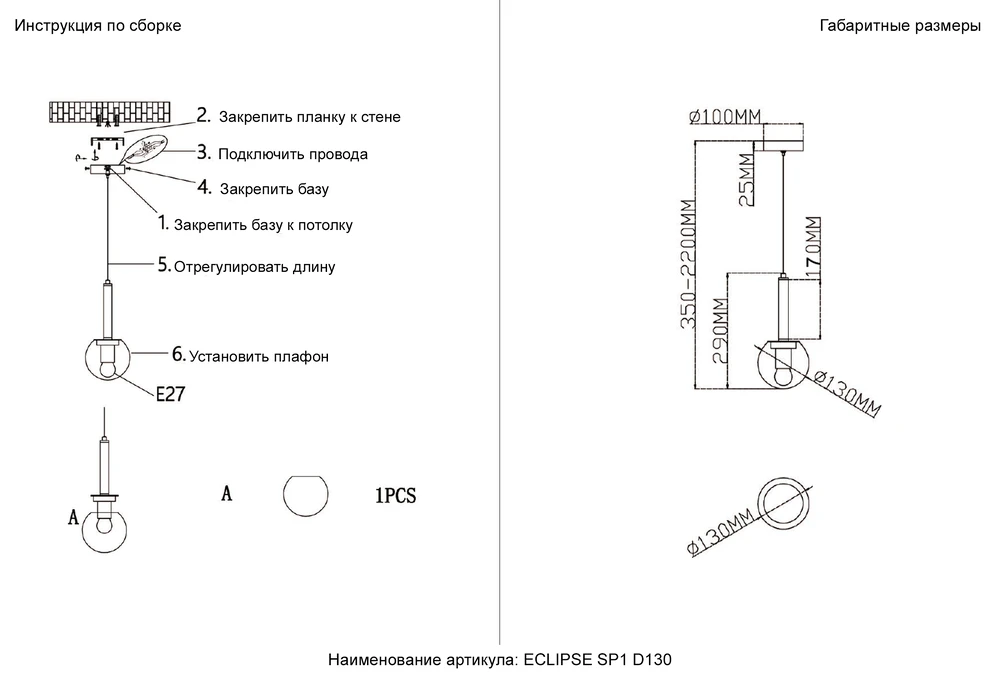 Инструкция по сборке

2. Закрепить планку к стене
3. Подключить провода
4. Закрепить базу
1. Закрепить базу к потолку
5. Отрегулировать длину
6. Установить плафон
E27

A
A
1PCS

Габаритные размеры

Ø100MM
25MM
350-2200MM
170MM
290MM
Ø130MM
Ø130MM

Наименование артикула: ECLIPSE SP1 D130