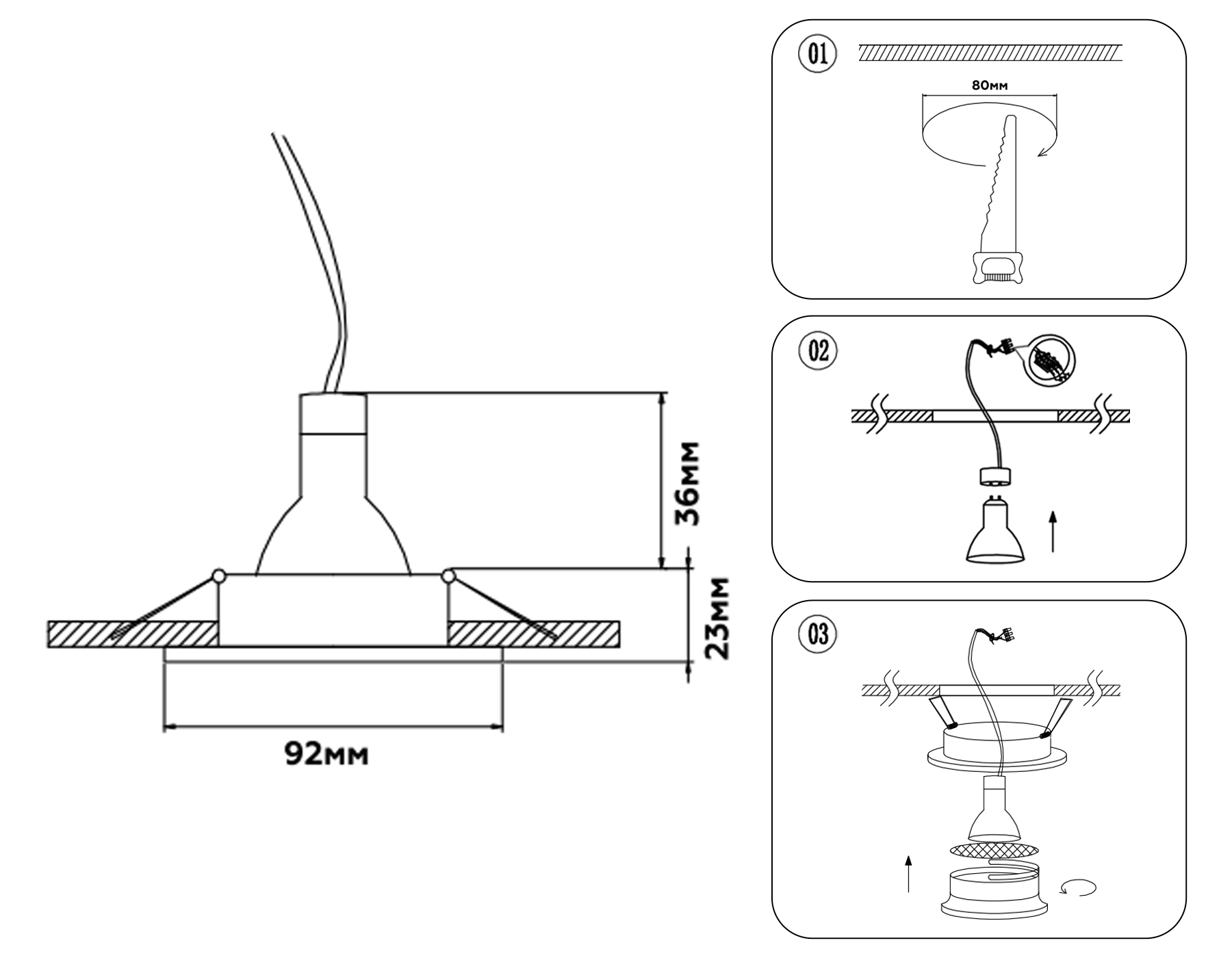 36мм
23мм
92мм
01
80мм
02
03