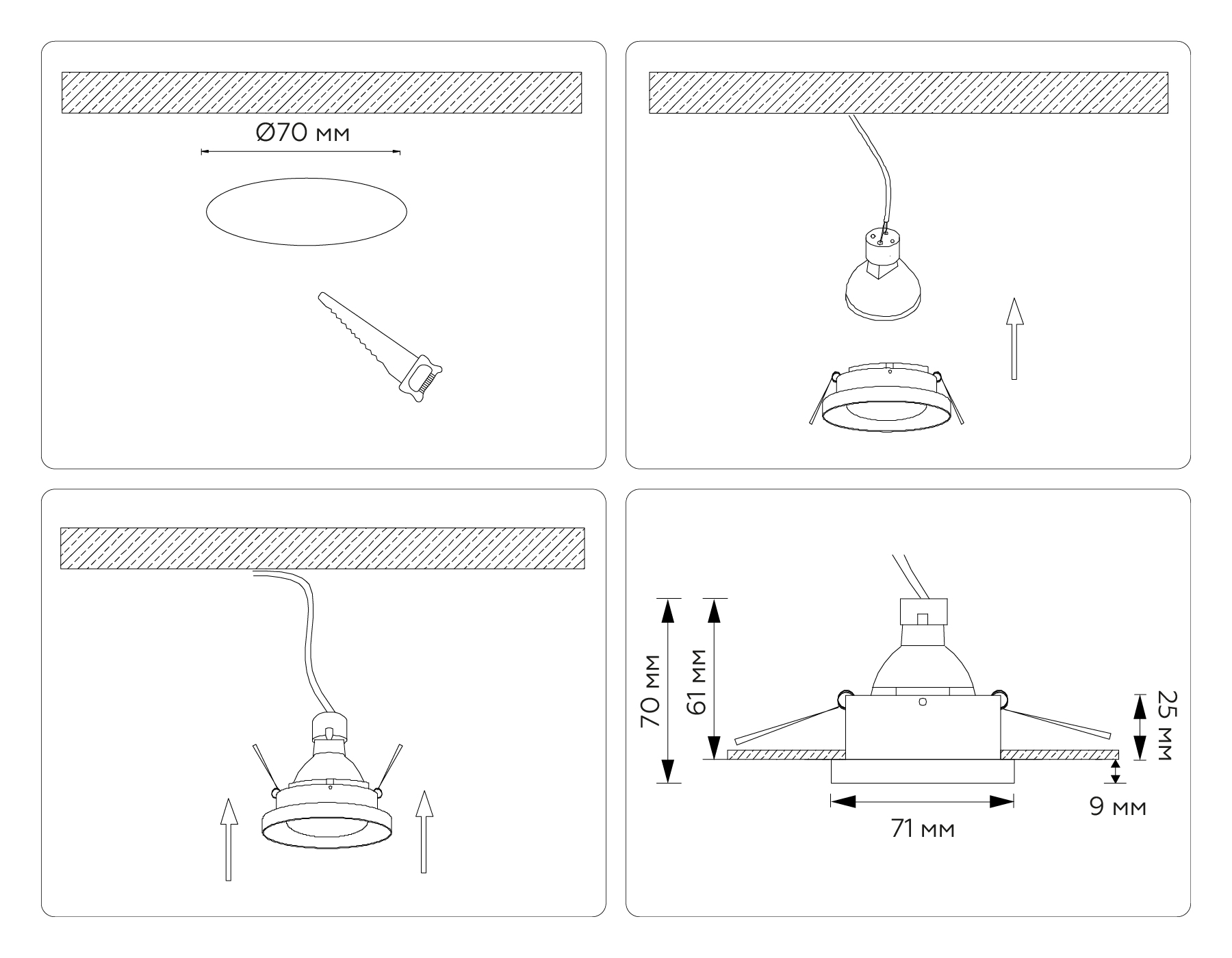 Ø70 мм

70 мм

61 мм

25 мм

9 мм

71 мм