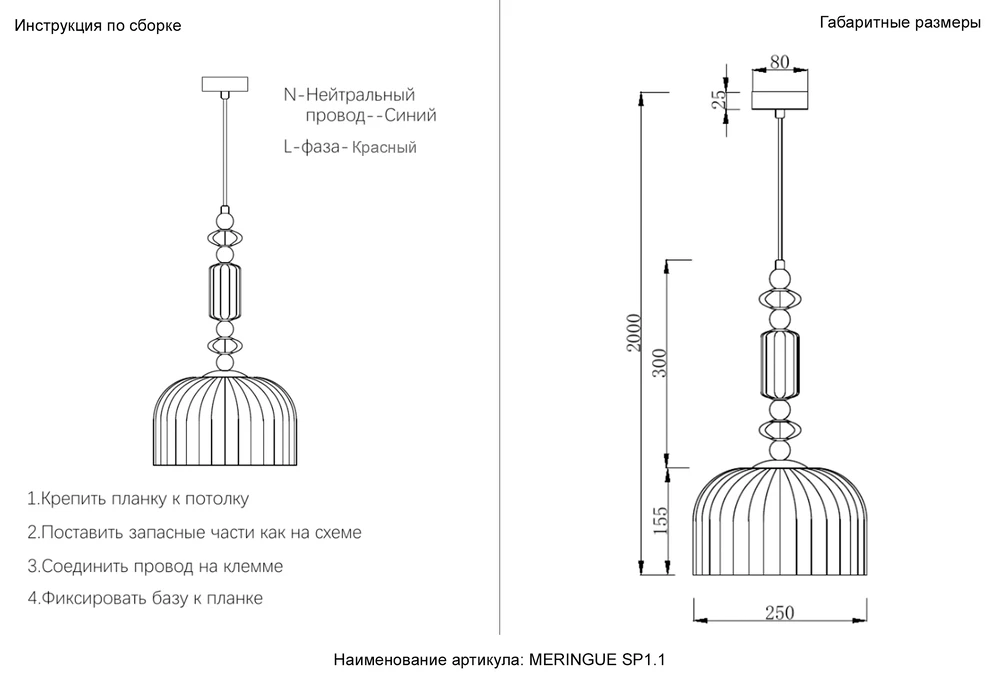 Инструкция по сборке

N-Нейтральный провод--Синий

L-фаза- Красный

1.Крепить планку к потолку

2.Поставить запасные части как на схеме

3.Соединить провод на клемме

4.Фиксировать базу к планке

Габаритные размеры

80

25

2000

300

155

250

Наименование артикула: MERINGUE SP1.1