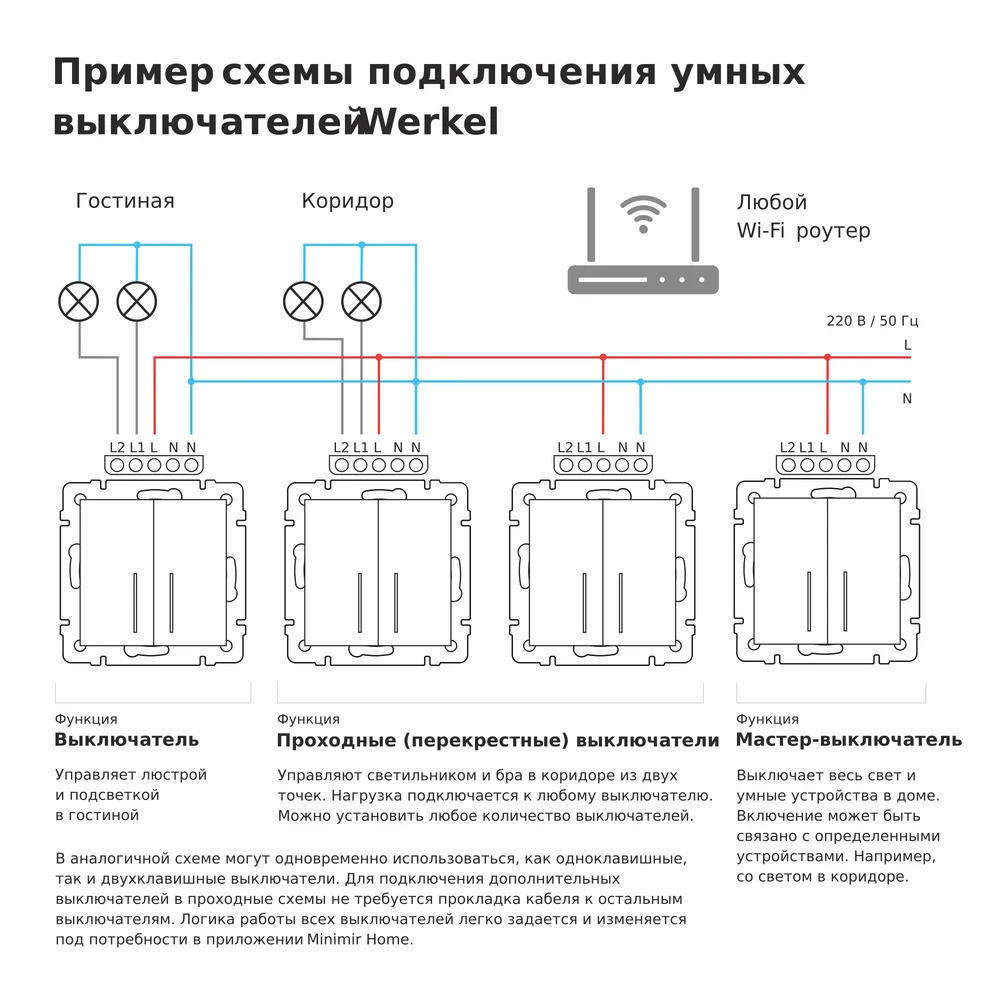 Пример схемы подключения умных выключателей Werkel

Гостиная

Коридор

Любой
Wi-Fi роутер

220 В / 50 Гц

L

N

L2 L1 L N N

L2 L1 L N N

L2 L1 L N N

L2 L1 L N N

Функция
Выключатель

Управляет люстрой и подсветкой в гостиной

Функция
Проходные (перекрестные) выключатели

Управляют светильником и бра в коридоре из двух точек. Нагрузка подключается к любому выключателю. Можно установить любое количество выключателей.

Функция
Мастер-выключатель

Выключает весь свет и умные устройства в доме. Включение может быть связано с определенными устройствами. Например, со светом в коридоре.

В аналогичной схеме могут одновременно использоваться, как одноклавишные, так и двухклавишные выключатели. Для подключения дополнительных выключателей в проходные схемы не требуется прокладка кабеля к остальным выключателям. Логика работы всех выключателей легко задается и изменяется под потребности в приложении Minimir Home.