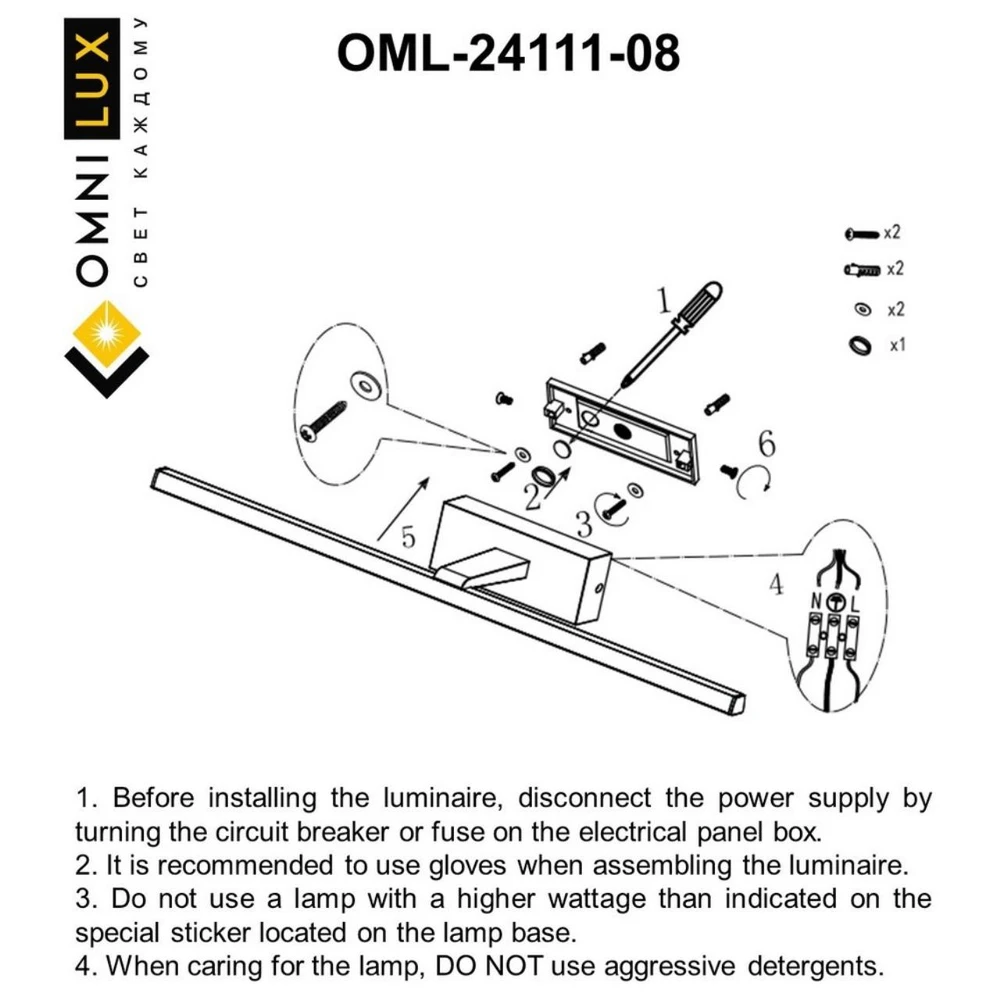 OMNI LUX
СВЕТ КАЖДОМУ

OML-24111-08

x2
x2
x2
x1

1
2
3
4
5
6

N L

1. Before installing the luminaire, disconnect the power supply by turning the circuit breaker or fuse on the electrical panel box.
2. It is recommended to use gloves when assembling the luminaire.
3. Do not use a lamp with a higher wattage than indicated on the special sticker located on the lamp base.
4. When caring for the lamp, DO NOT use aggressive detergents.