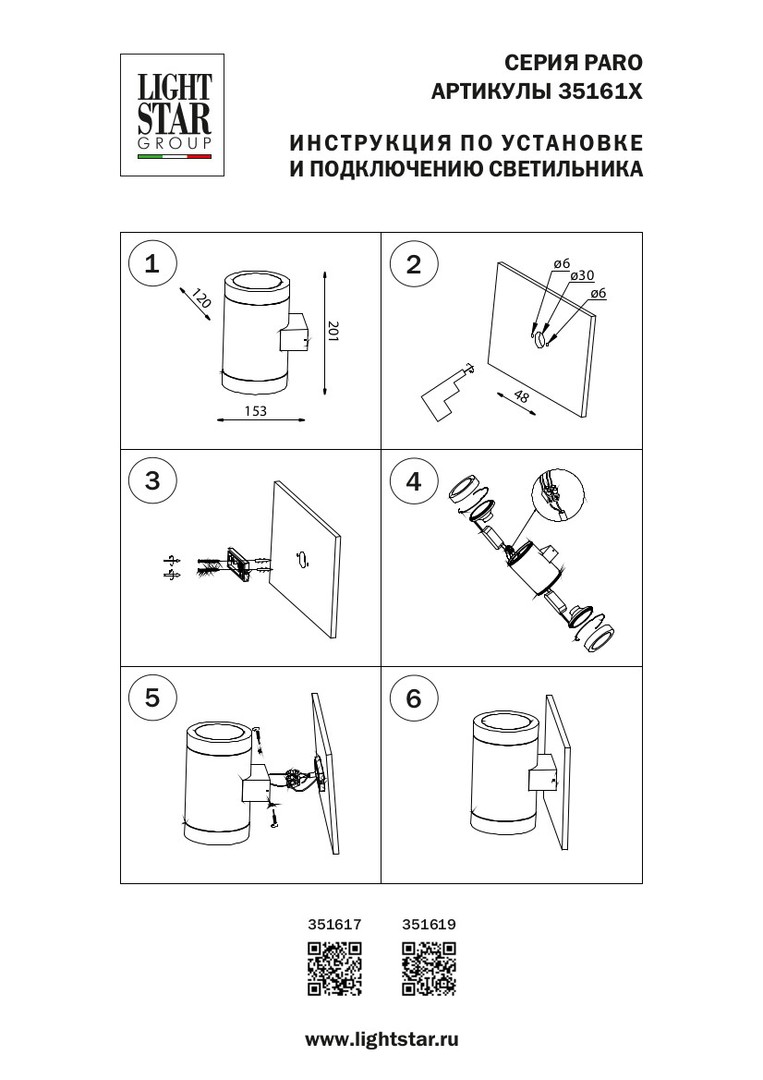 LIGHT STAR GROUP

СЕРИЯ PARO
АРТИКУЛЫ 35161X

ИНСТРУКЦИЯ ПО УСТАНОВКЕ
И ПОДКЛЮЧЕНИЮ СВЕТИЛЬНИКА

1
120
201
153

2
ø6
ø30
ø6
48

3

4

5

6

351617
351619

www.lightstar.ru