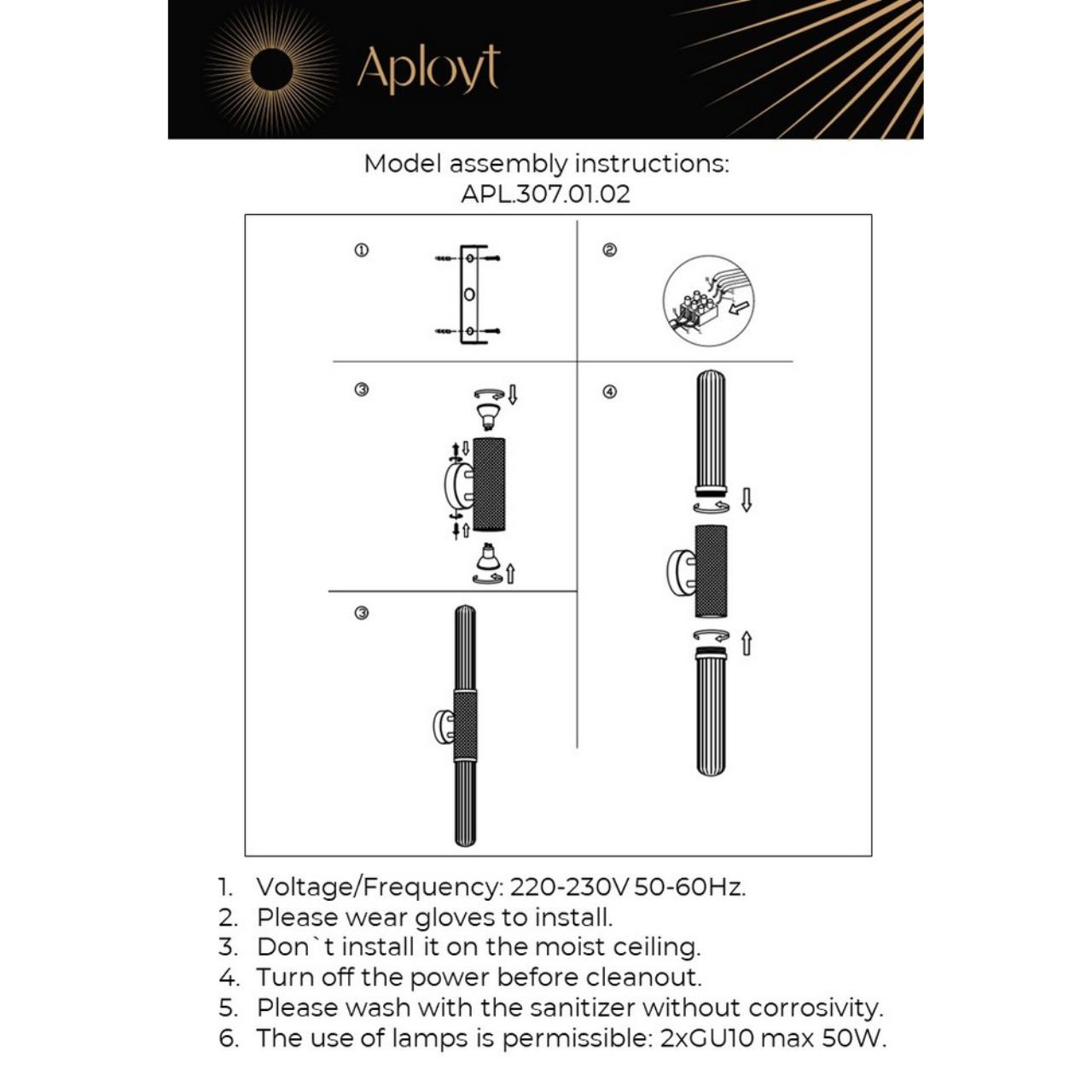 Aployt

Model assembly instructions:
APL.307.01.02

①

②

③

④

③

1. Voltage/Frequency: 220-230V 50-60Hz.
2. Please wear gloves to install.
3. Don`t install it on the moist ceiling.
4. Turn off the power before cleanout.
5. Please wash with the sanitizer without corrosivity.
6. The use of lamps is permissible: 2xGU10 max 50W.